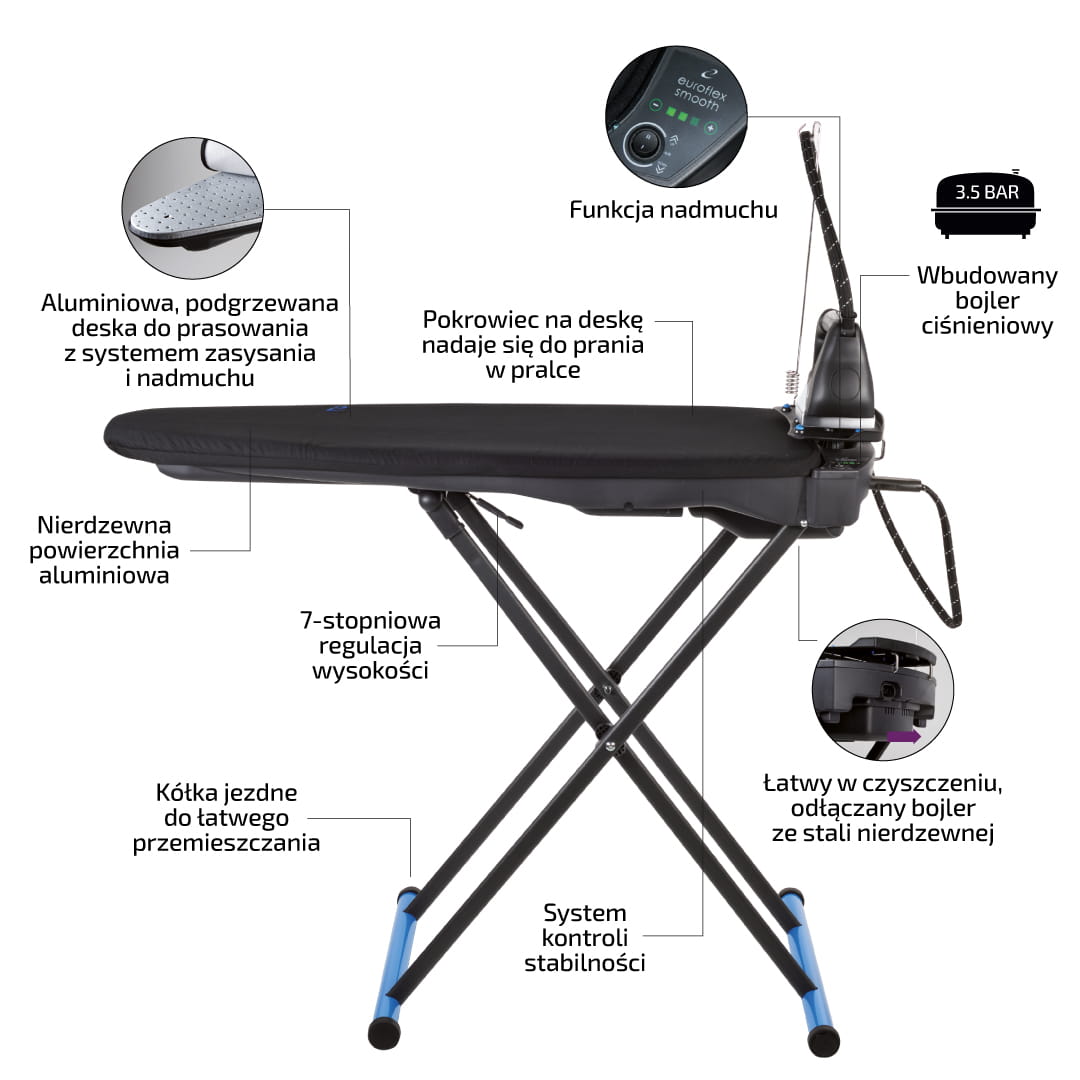 euroflex smooth

Funkcja nadmuchu

3.5 BAR

Wbudowany bojler ciśnieniowy

Aluminiowa, podgrzewana deska do prasowania z systemem zasysania i nadmuchu

Pokrowiec na deskę nadaje się do prania w pralce

Nierdzewna powierzchnia aluminiowa

7-stopniowa regulacja wysokości

Łatwy w czyszczeniu, odłączany bojler ze stali nierdzewnej

Kółka jezdne do łatwego przemieszczania

System kontroli stabilności