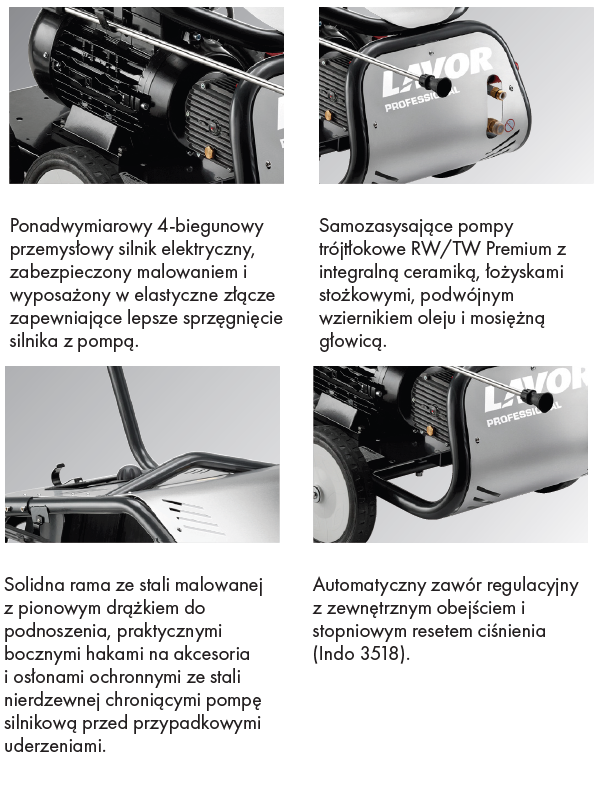 LAVOR PROFESSIONAL

Ponadwymiarowy 4-biegunowy przemysłowy silnik elektryczny, zabezpieczony malowaniem i wyposażony w elastyczne złącze zapewniające lepsze sprzęgnięcie silnika z pompą.

Samozasysające pompy trójtłokowe RW/TW Premium z integralną ceramiką, łożyskami stożkowymi, podwójnym wziernikiem oleju i mosiężną głowicą.

LAVOR PROFESSIONAL

Solidna rama ze stali malowanej z pionowym drążkiem do podnoszenia, praktycznymi bocznymi hakami na akcesoria i osłonami ochronnymi ze stali nierdzewnej chroniącymi pompę silnikową przed przypadkowymi uderzeniami.

Automatyczny zawór regulacyjny z zewnętrznym obejściem i stopniowym resetem ciśnienia (Indo 3518).