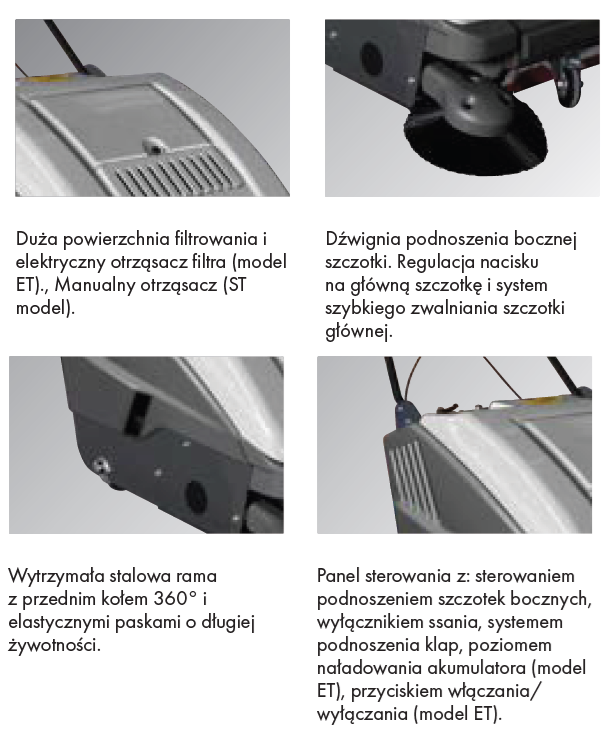 Duża powierzchnia filtrowania i elektryczny otrząsacz filtra (model ET)., Manualny otrząsacz (ST model).

Dźwignia podnoszenia bocznej szczotki. Regulacja nacisku na główną szczotkę i system szybkiego zwalniania szczotki głównej.

Wytrzymała stalowa rama z przednim kołem 360° i elastycznymi paskami o długiej żywotności.

Panel sterowania z: sterowaniem podnoszeniem szczotek bocznych, wyłącznikiem ssania, systemem podnoszenia klap, poziomem naładowania akumulatora (model ET), przyciskiem włączania/ wyłączania (model ET).