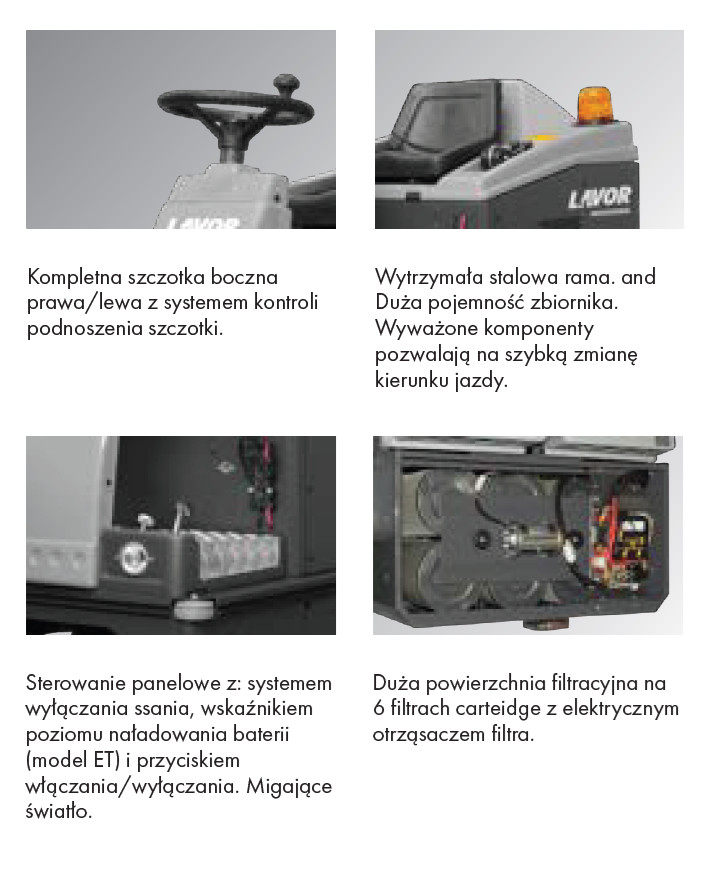 LAVOR

LAVOR

Kompletna szczotka boczna prawa/lewa z systemem kontroli podnoszenia szczotki.

Wytrzymała stalowa rama. and Duża pojemność zbiornika. Wyważone komponenty pozwalają na szybką zmianę kierunku jazdy.

Sterowanie panelowe z: systemem wyłączania ssania, wskaźnikiem poziomu naładowania baterii (model ET) i przyciskiem włączania/wyłączania. Migające światło.

Duża powierzchnia filtracyjna na 6 filtrach carteidge z elektrycznym otrząsaczem filtra.